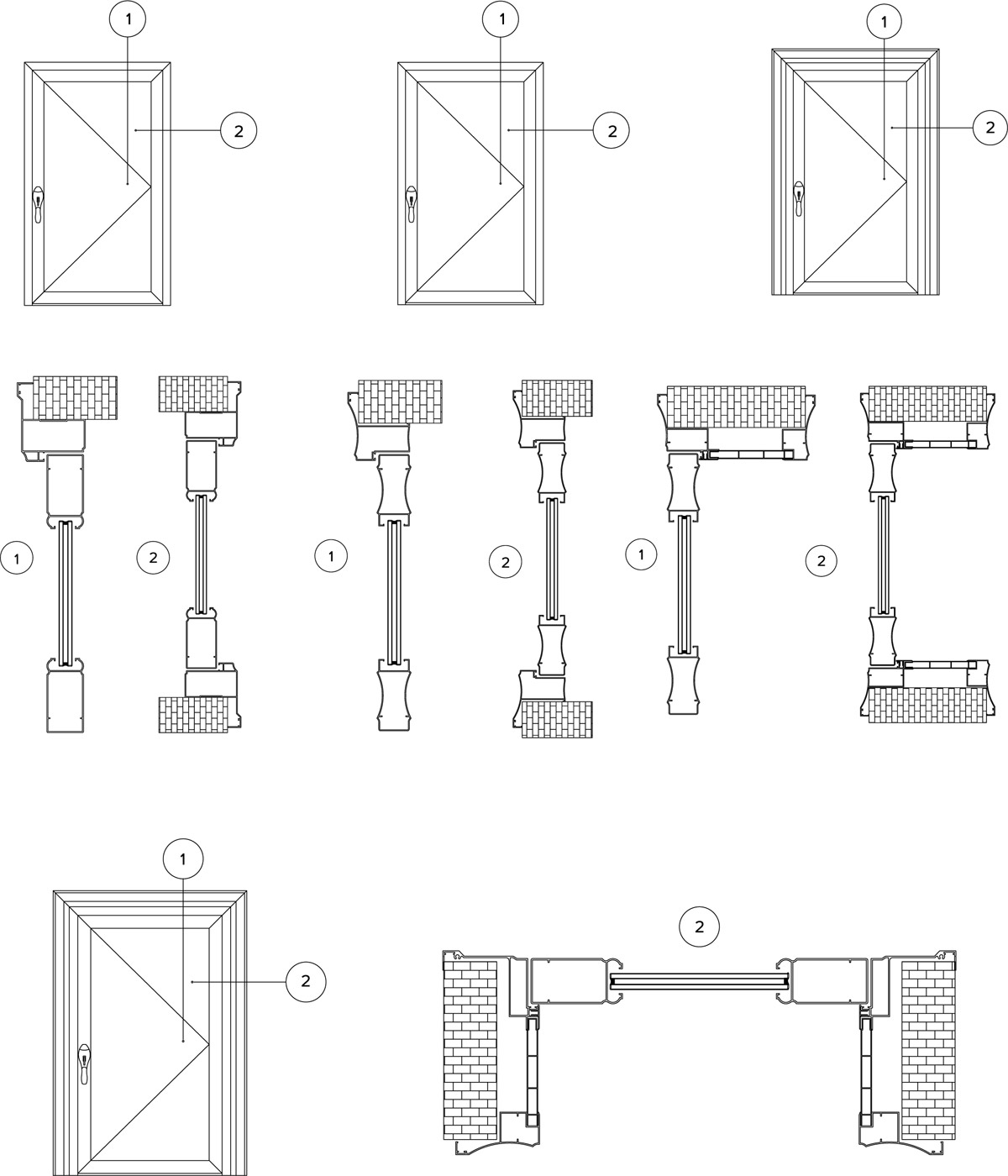 1
2
1
2
1
2
1
2
1
2
1
2
1
2
2