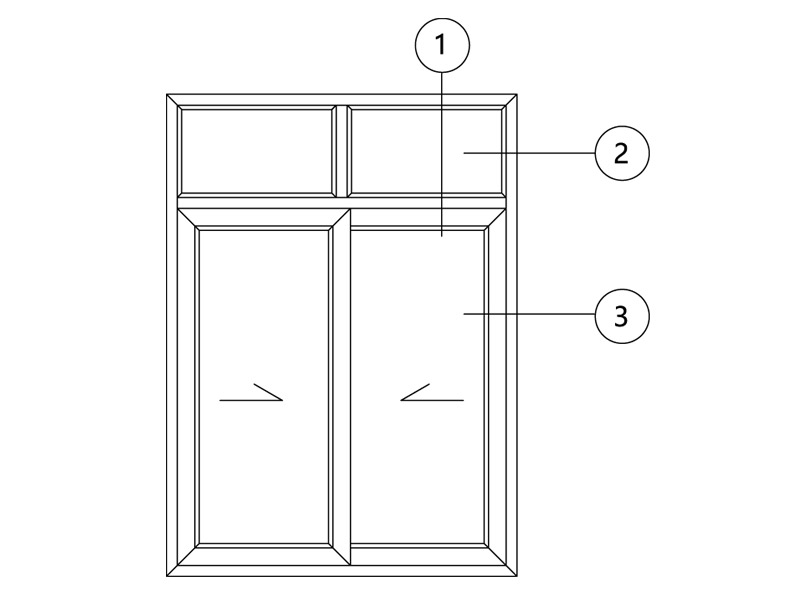 1
2
3